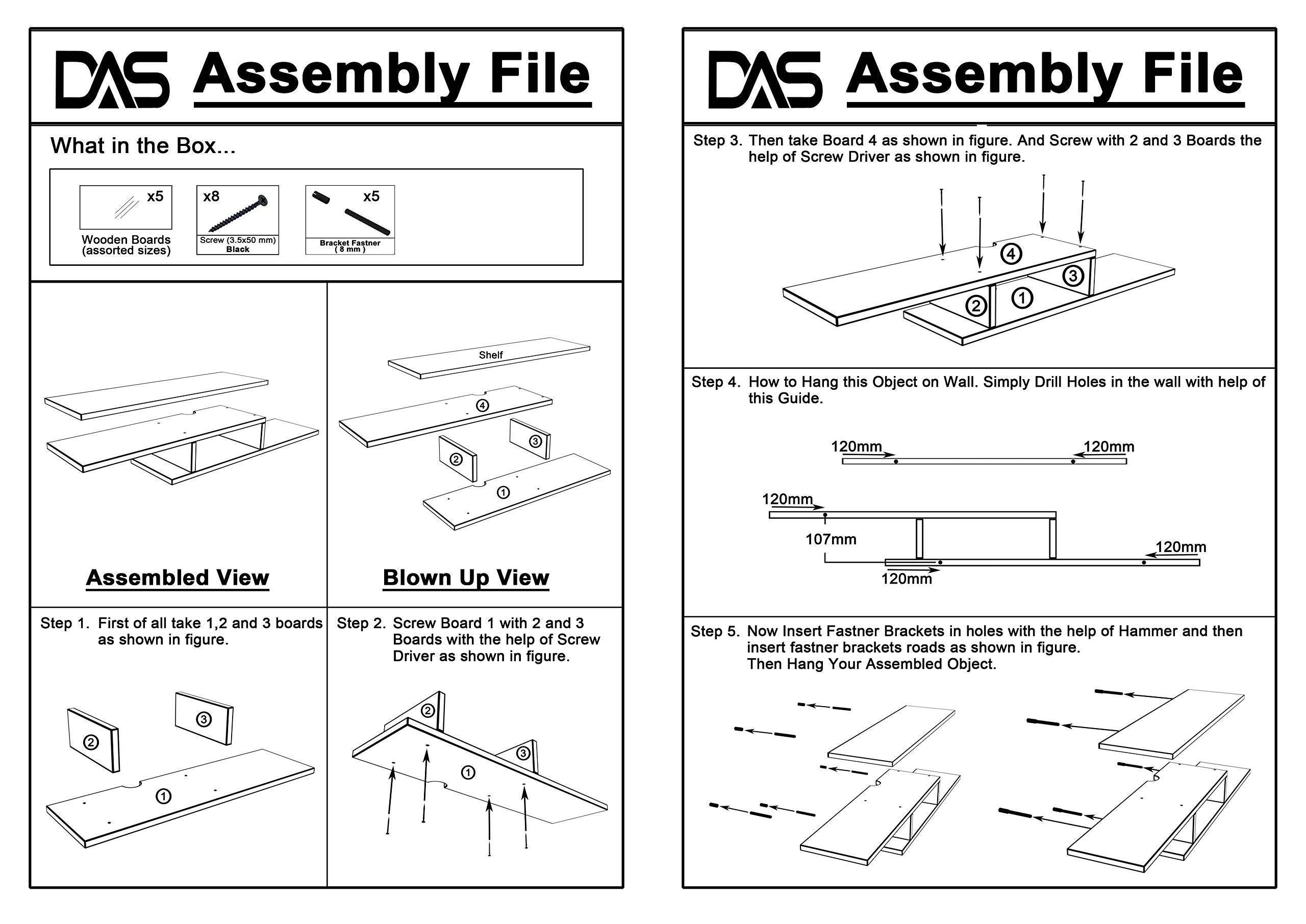 DAS Assembly File

What in the Box...

x5
Wooden Boards (assorted sizes)

x8
Screw (3.5x50 mm) Black

x5
Bracket Fastner ( 8 mm )

Shelf
4
2
3
1

Assembled View

Blown Up View

Step 1. First of all take 1,2 and 3 boards as shown in figure.

2
3
1

Step 2. Screw Board 1 with 2 and 3 Boards with the help of Screw Driver as shown in figure.

2
3
1

DAS Assembly File

Step 3. Then take Board 4 as shown in figure. And Screw with 2 and 3 Boards the help of Screw Driver as shown in figure.

4
3
2
1

Step 4. How to Hang this Object on Wall. Simply Drill Holes in the wall with help of this Guide.

120mm
120mm
120mm
107mm
120mm
120mm

Step 5. Now Insert Fastner Brackets in holes with the help of Hammer and then insert fastner brackets roads as shown in figure.
Then Hang Your Assembled Object.